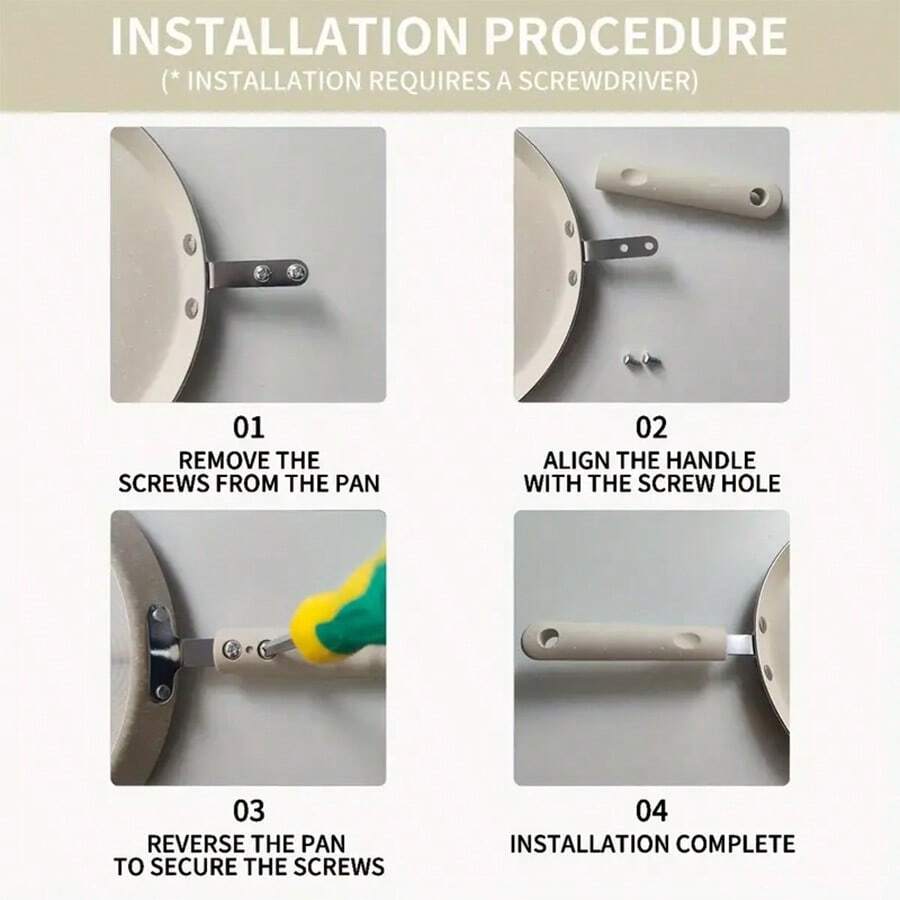 INSTALLATION PROCEDURE
(* INSTALLATION REQUIRES A SCREWDRIVER)

01
REMOVE THE SCREWS FROM THE PAN

02
ALIGN THE HANDLE WITH THE SCREW HOLE

03
REVERSE THE PAN TO SECURE THE SCREWS

04
INSTALLATION COMPLETE