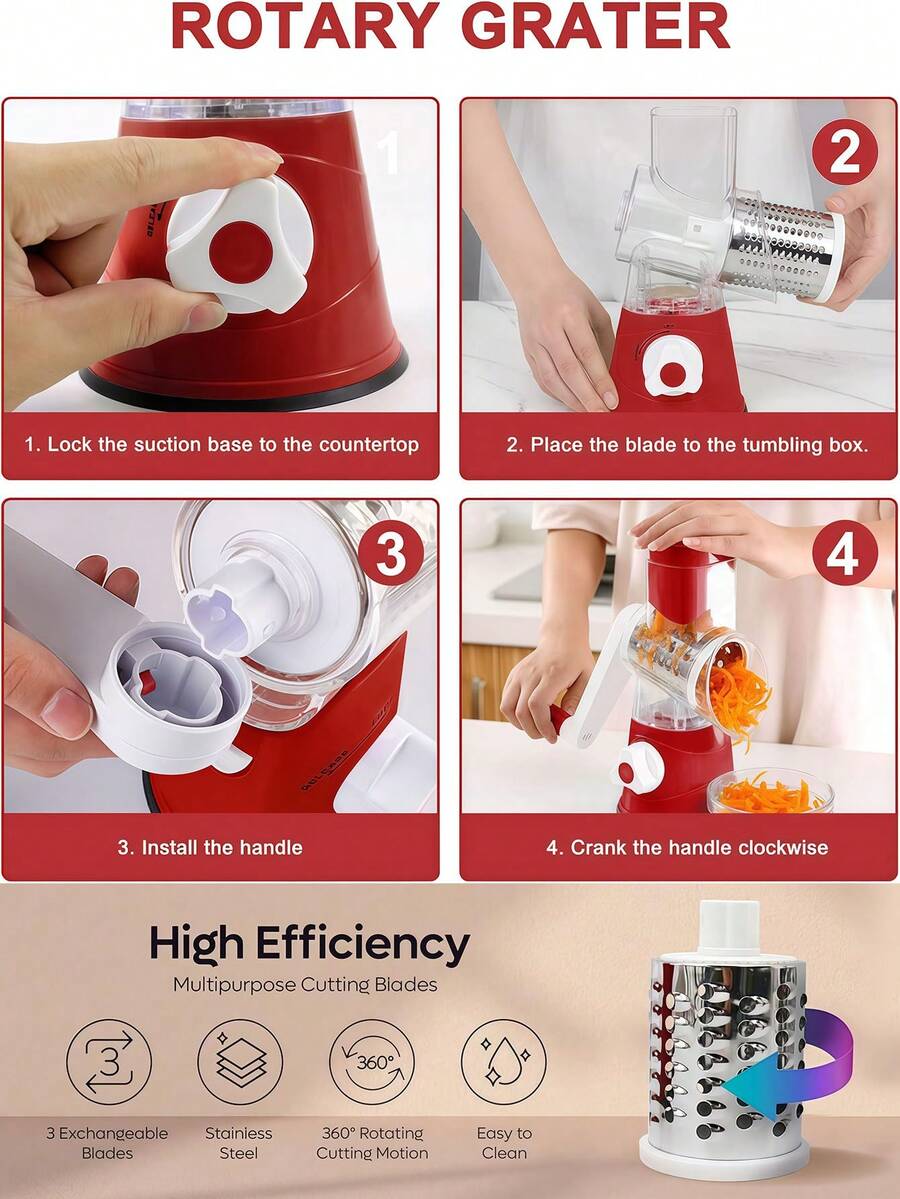 ROTARY GRATER

1

1. Lock the suction base to the countertop

2

2. Place the blade to the tumbling box.

3

3. Install the handle

4

4. Crank the handle clockwise

High Efficiency

Multipurpose Cutting Blades

3

3 Exchangeable Blades

Stainless Steel

360°

360° Rotating Cutting Motion

Easy to Clean